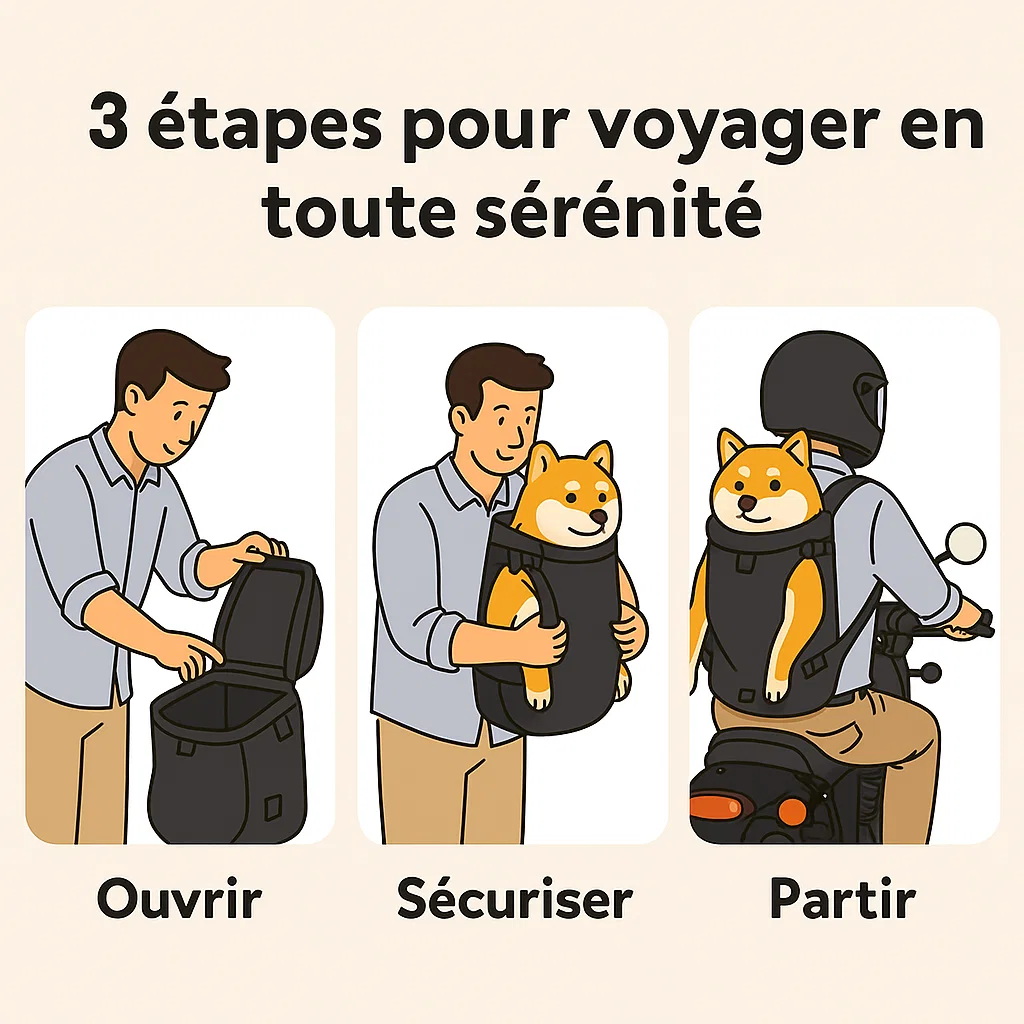 3 étapes pour voyager en toute sérénité

Ouvrir

Sécuriser

Partir