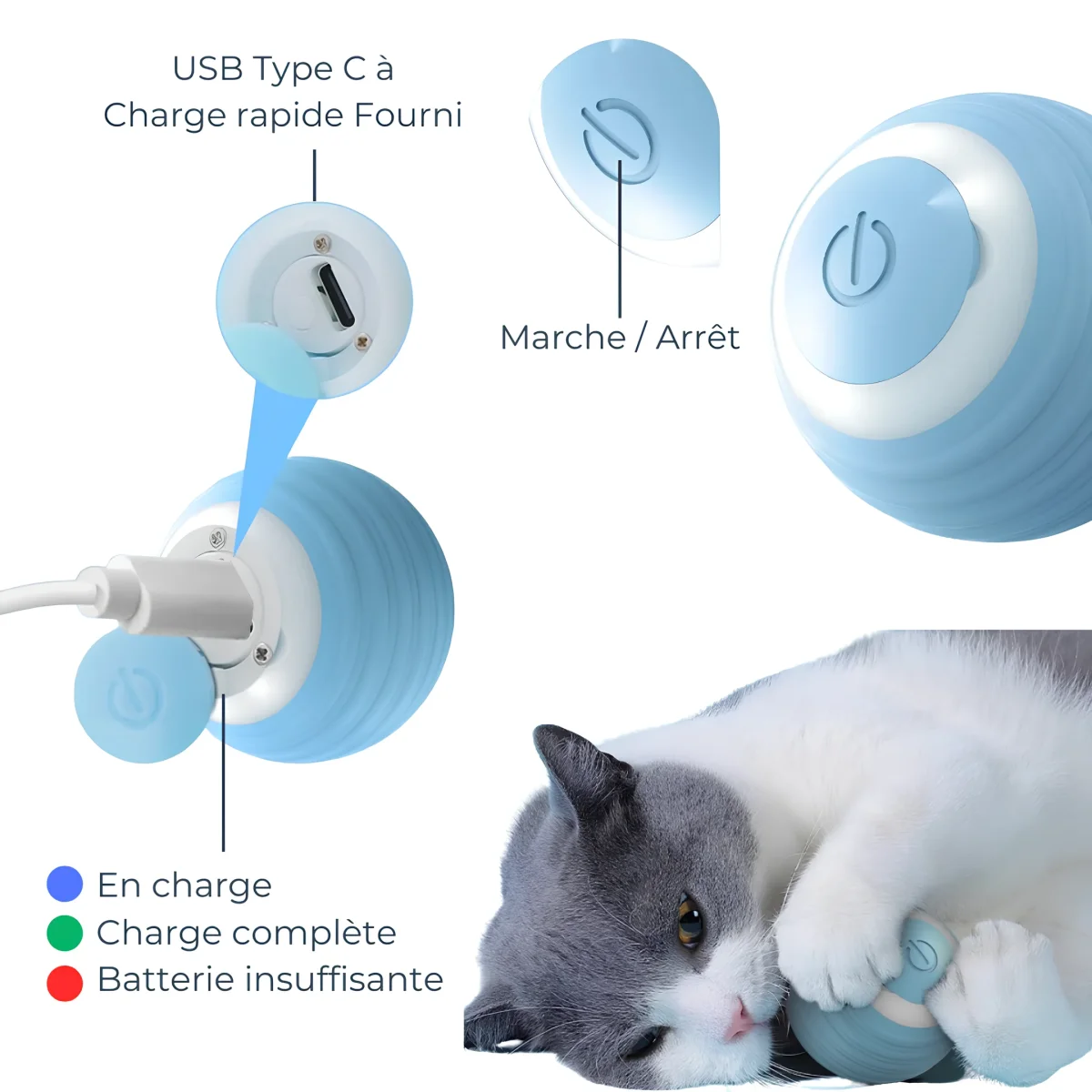 USB Type C à
Charge rapide Fourni

Marche / Arrêt

En charge
Charge complète
Batterie insuffisante